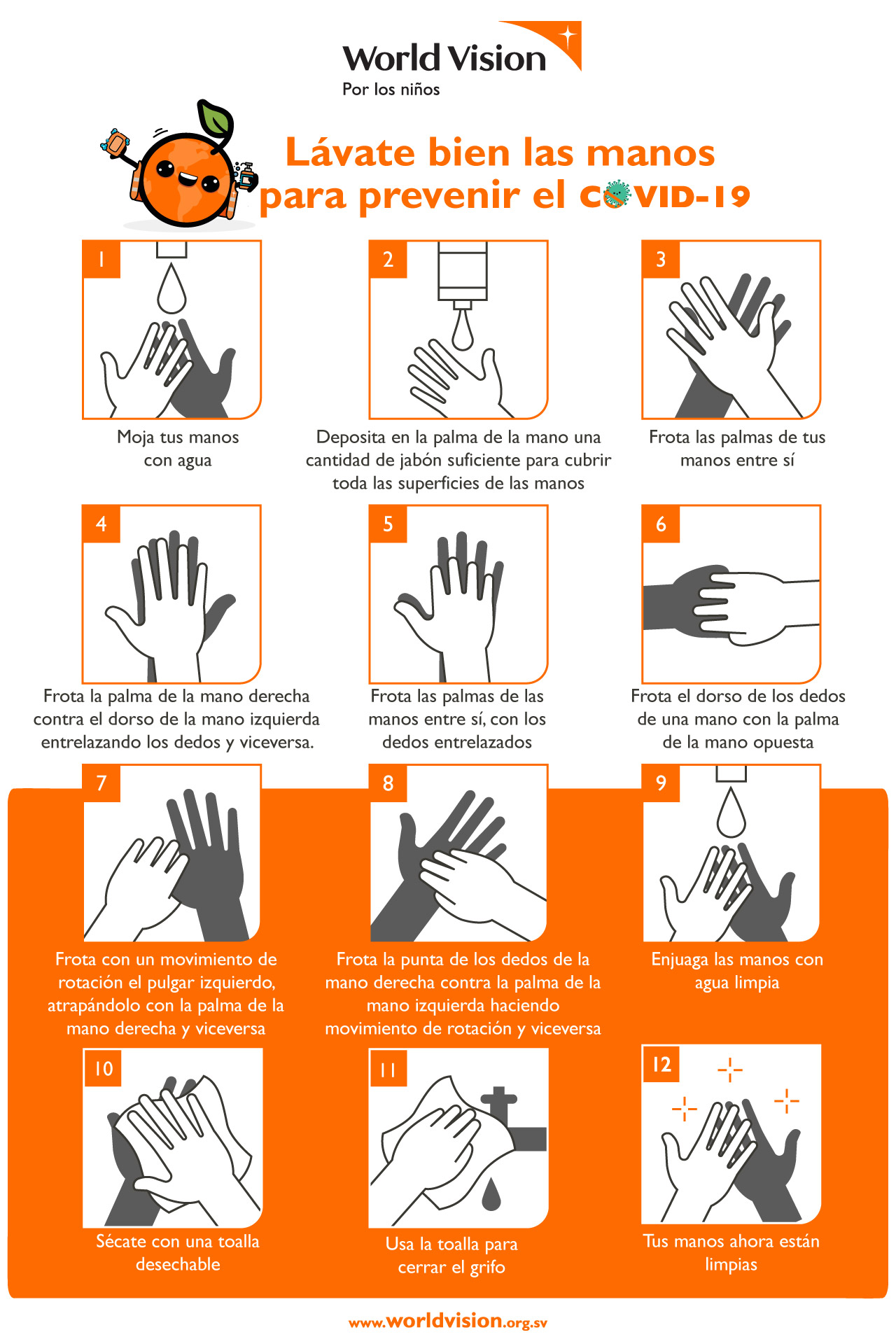 World Vision
Por los niños

Lávate bien las manos para prevenir el COVID-19

1
Moja tus manos con agua

2
Deposita en la palma de la mano una cantidad de jabón suficiente para cubrir toda las superficies de las manos

3
Frota las palmas de tus manos entre sí

4
Frota la palma de la mano derecha contra el dorso de la mano izquierda entrelazando los dedos y viceversa.

5
Frota las palmas de las manos entre sí, con los dedos entrelazados

6
Frota el dorso de los dedos de una mano con la palma de la mano opuesta

7
Frota con un movimiento de rotación el pulgar izquierdo, atrapándolo con la palma de la mano derecha y viceversa

8
Frota la punta de los dedos de la mano derecha contra la palma de la mano izquierda haciendo movimiento de rotación y viceversa

9
Enjuaga las manos con agua limpia

10
Sécate con una toalla desechable

11
Usa la toalla para cerrar el grifo

12
Tus manos ahora están limpias

www.worldvision.org.sv